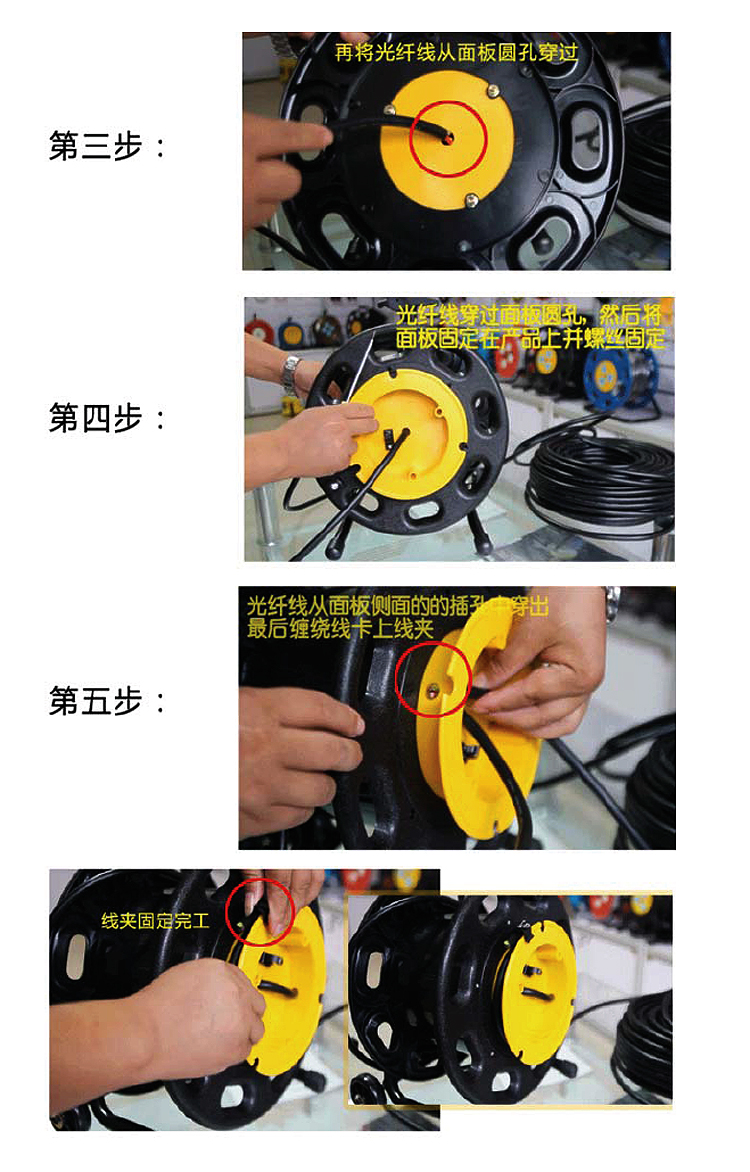 第三步：

再将光纤线从面板圆孔穿过

第四步：

光纤线穿过面板圆孔，然后将面板固定在产品上并螺丝固定

第五步：

光纤线从面板侧面的的插孔中穿出
最后缠绕线卡上线夹

线夹固定完工